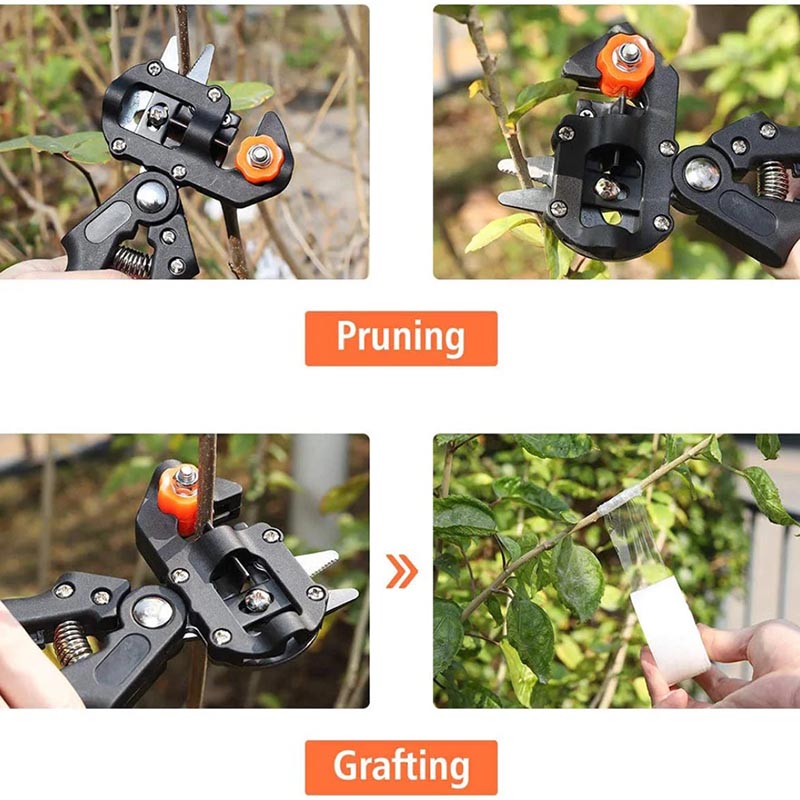 Pruning

Grafting