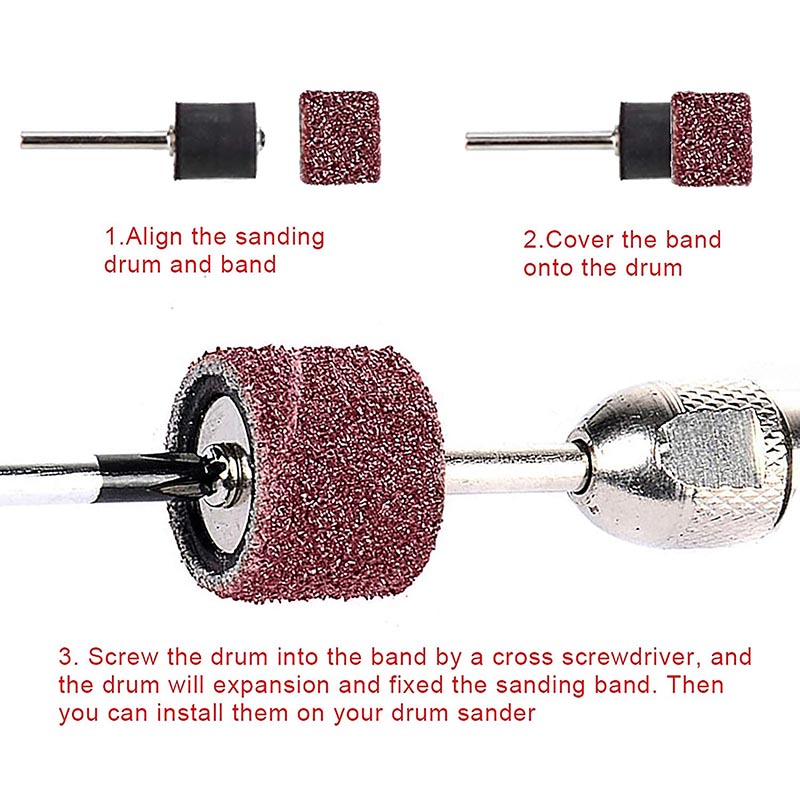 1.Align the sanding drum and band

2.Cover the band onto the drum

3. Screw the drum into the band by a cross screwdriver, and the drum will expansion and fixed the sanding band. Then you can install them on your drum sander