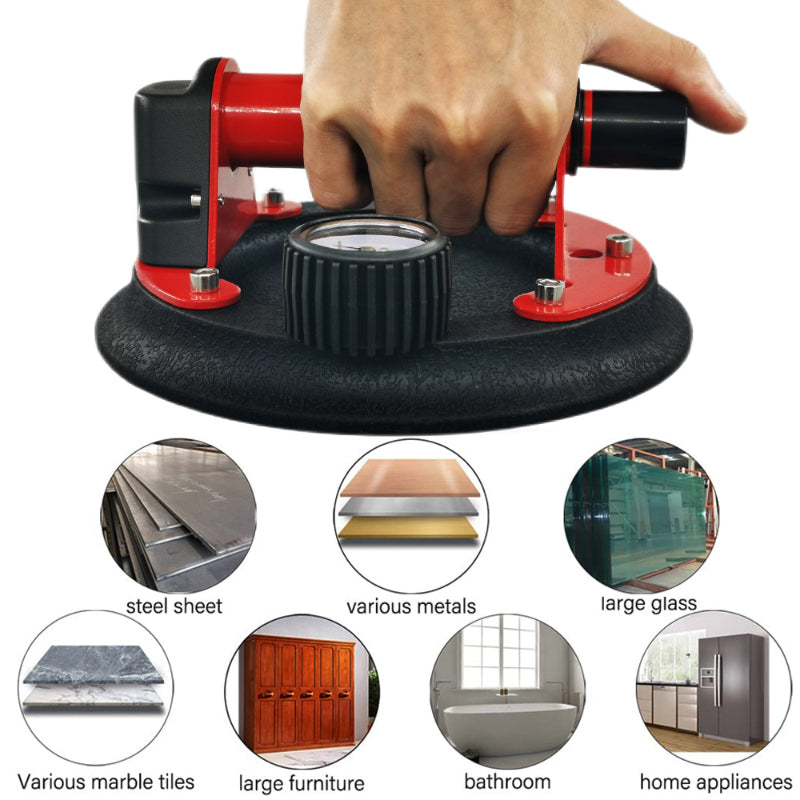 steel sheet
various metals
large glass
Various marble tiles
large furniture
bathroom
home appliances