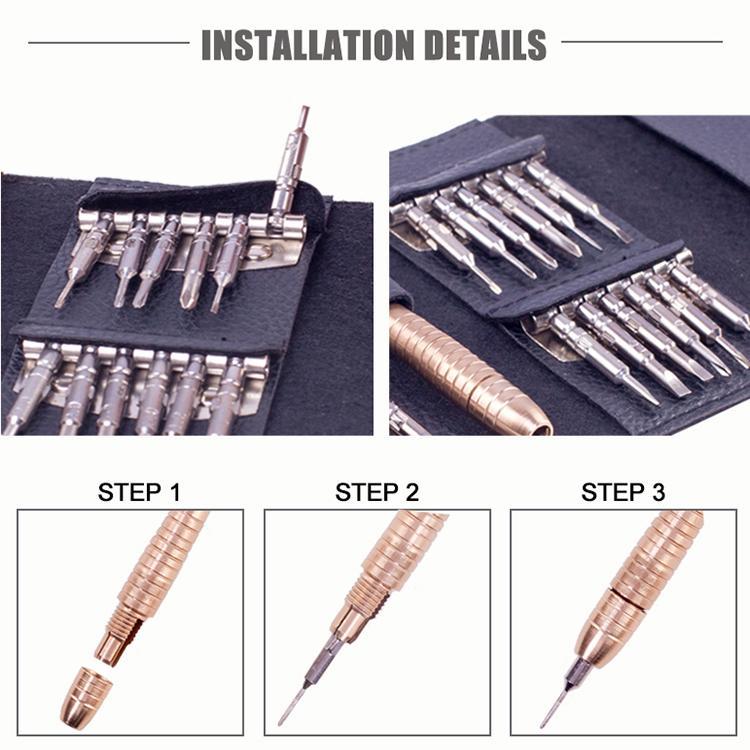 INSTALLATION DETAILS

STEP 1

STEP 2

STEP 3