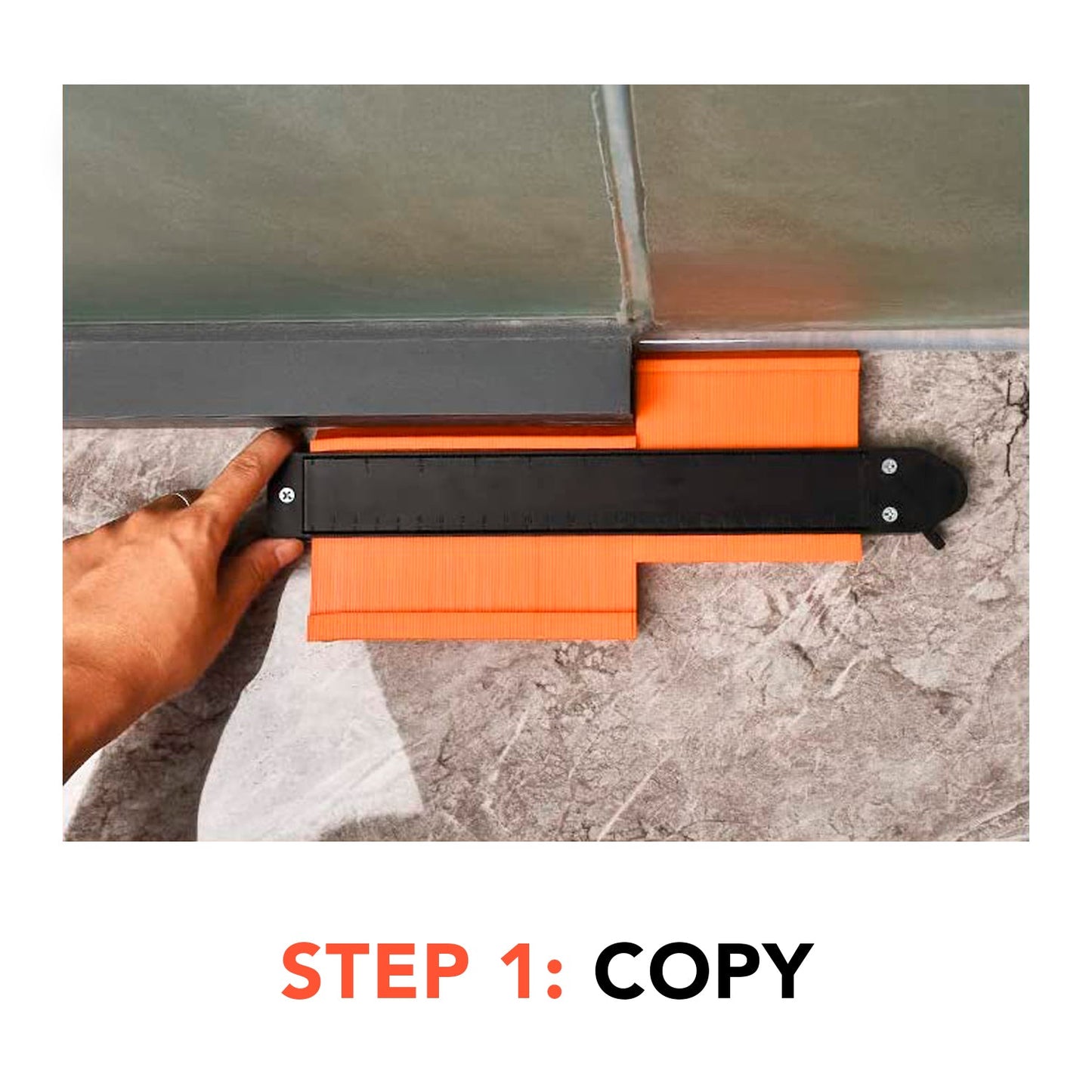 STEP 1: COPY