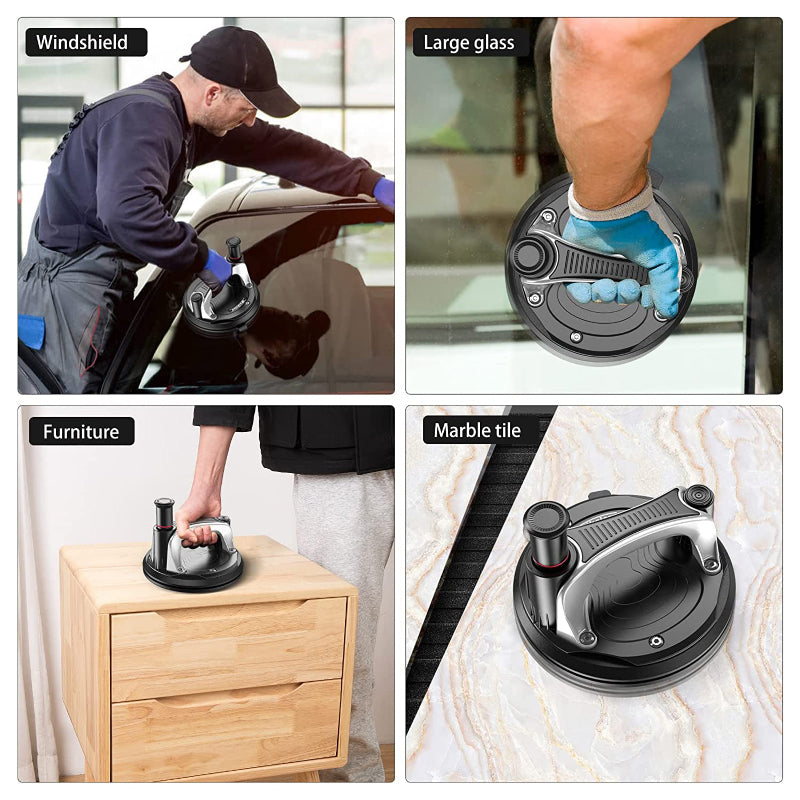 Windshield

Large glass

Furniture

Marble tile