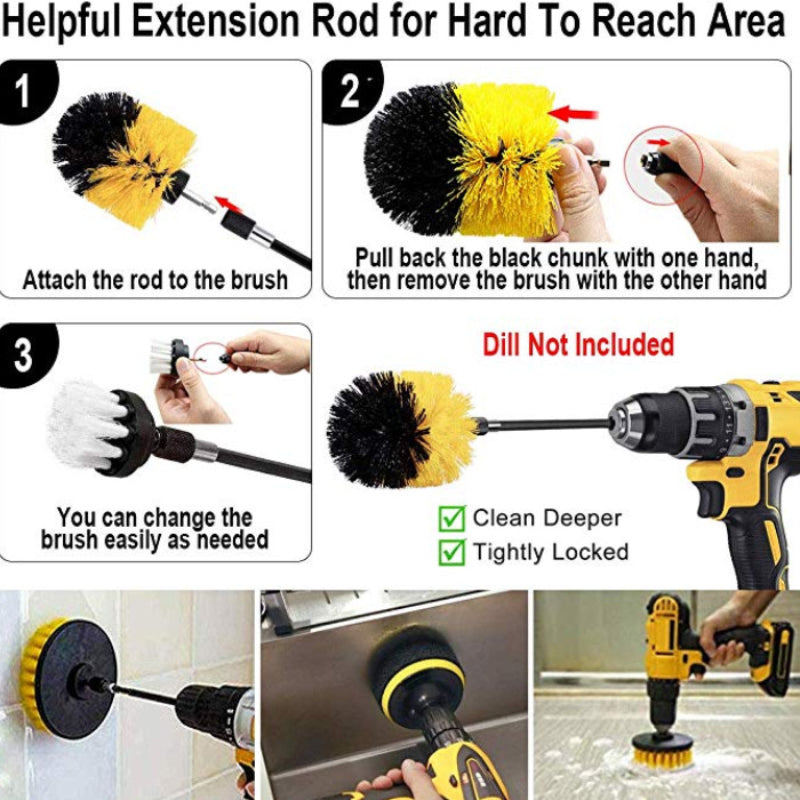 Helpful Extension Rod for Hard To Reach Area

1

Attach the rod to the brush

2

Pull back the black chunk with one hand, then remove the brush with the other hand

3

You can change the brush easily as needed

Dill Not Included

Clean Deeper

Tightly Locked